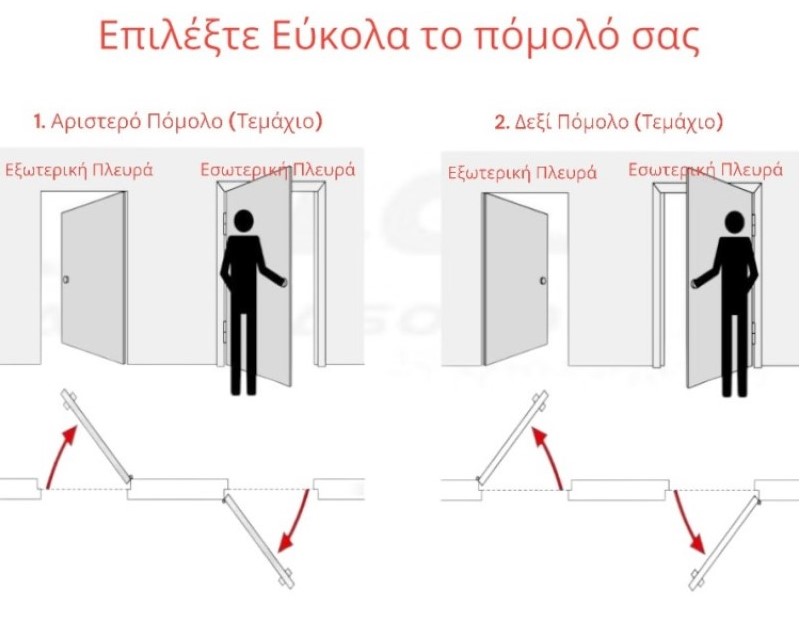 Επιλέξτε Εύκολα το πόμολό σας

1. Αριστερό Πόμολο (Τεμάχιο)

Εξωτερική Πλευρά

Εσωτερική Πλευρά

2. Δεξί Πόμολο (Τεμάχιο)

Εξωτερική Πλευρά

Εσωτερική Πλευρά