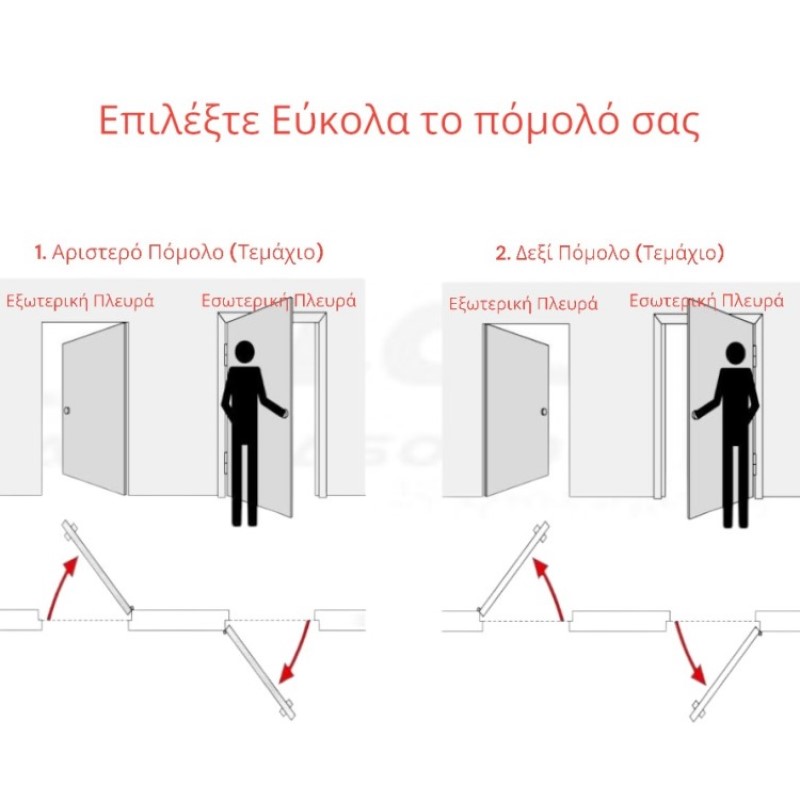 Επιλέξτε Εύκολα το πόμολό σας

1. Αριστερό Πόμολο (Τεμάχιο)

Εξωτερική Πλευρά

Εσωτερική Πλευρά

2. Δεξί Πόμολο (Τεμάχιο)

Εξωτερική Πλευρά

Εσωτερική Πλευρά